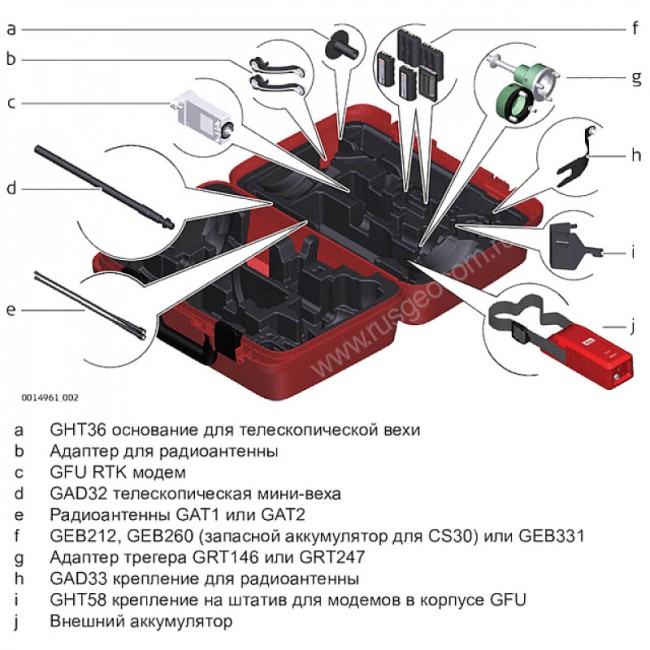 a
b
c
d
e
f
g
h
i
j

www.rusgeocom.ru

0014961_002

a GHT36 основание для телескопической вехи
b Адаптер для радиоантенны
c GFU RTK модем
d GAD32 телескопическая мини-веха
e Радиоантенны GAT1 или GAT2
f GEB212, GEB260 (запасной аккумулятор для CS30) или GEB331
g Адаптер трегера GRT146 или GRT247
h GAD33 крепление для радиоантенны
i GHT58 крепление на штатив для модемов в корпусе GFU
j Внешний аккумулятор